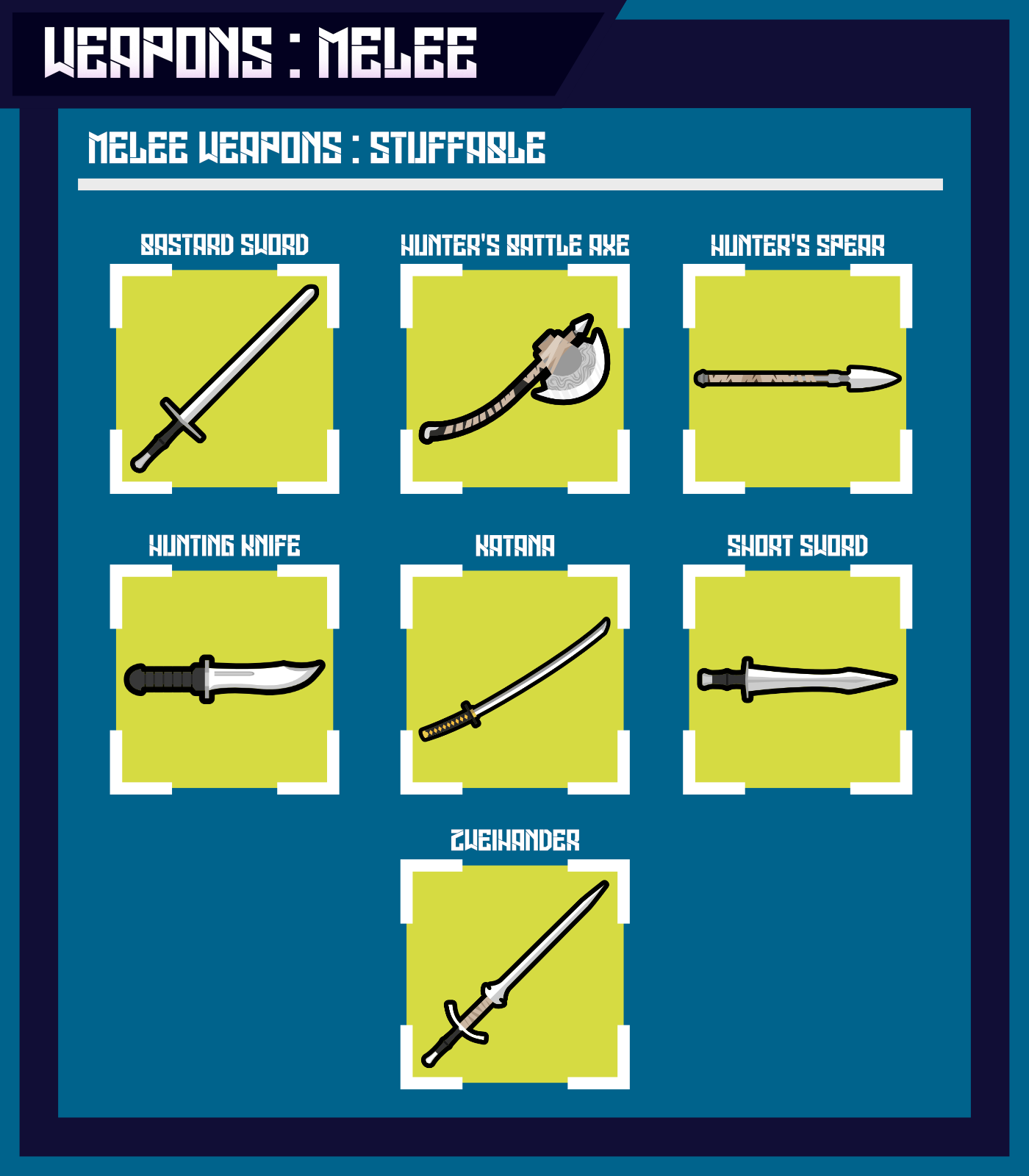 WEAPONS : MELEE

MELEE WEAPONS : STUFFABLE

BASTARD SWORD

HUNTER'S BATTLE AXE

HUNTER'S SPEAR

HUNTING KNIFE

KATANA

SHORT SWORD

ZWEIHANDER